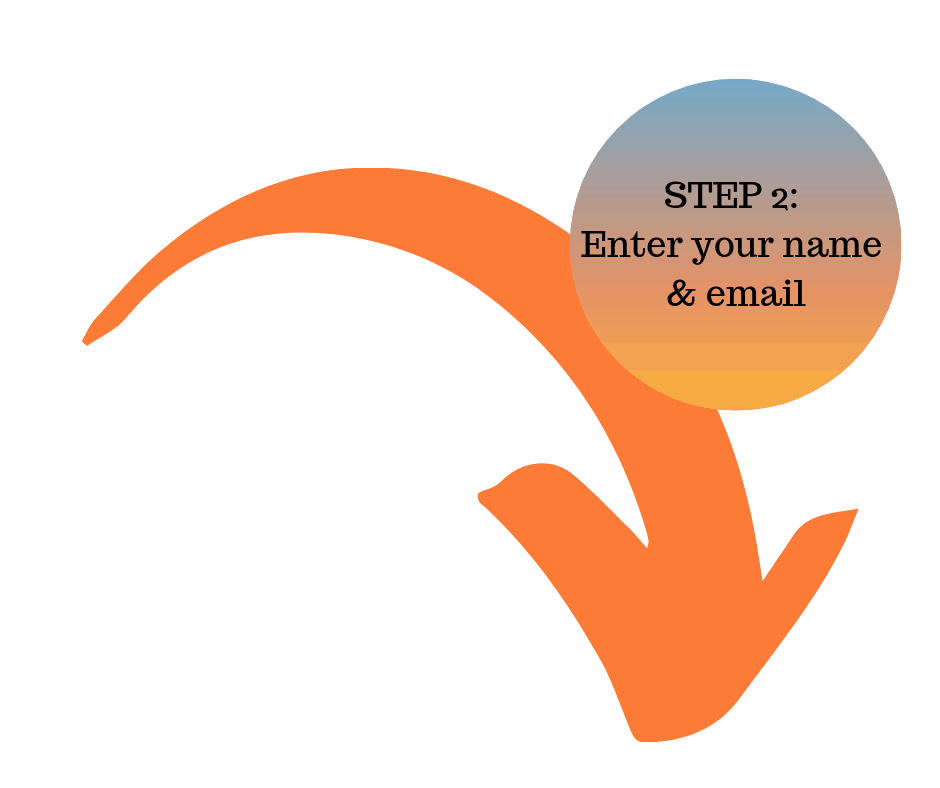 STEP 2:
Enter your name
& email